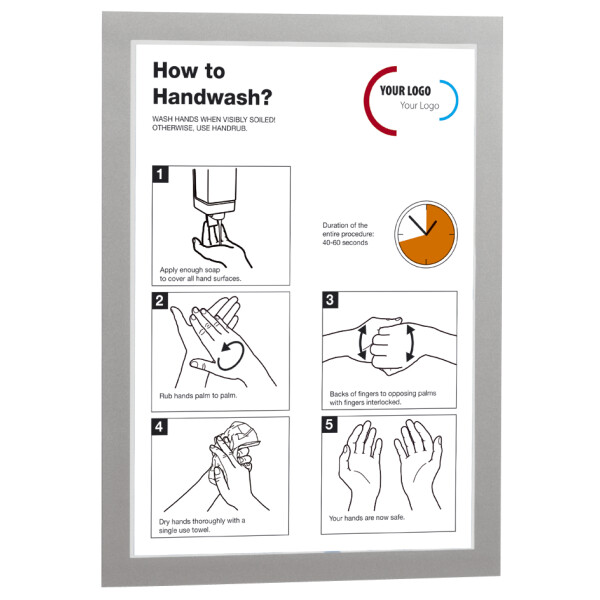 How to Handwash?

WASH HANDS WHEN VISIBLY SOILED! OTHERWISE, USE HANDRUB.

YOUR LOGO
Your Logo

1
Apply enough soap to cover all hand surfaces.

Duration of the entire procedure: 40-60 seconds

2
Rub hands palm to palm.

3
Backs of fingers to opposing palms with fingers interlocked.

4
Dry hands thoroughly with a single use towel.

5
Your hands are now safe.