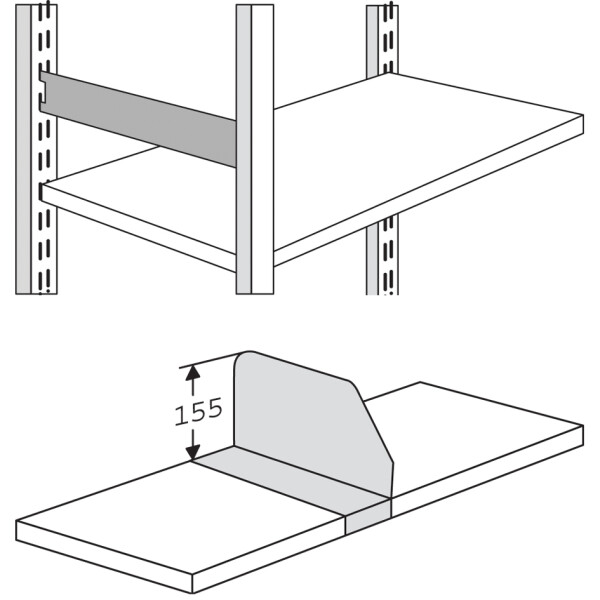 155