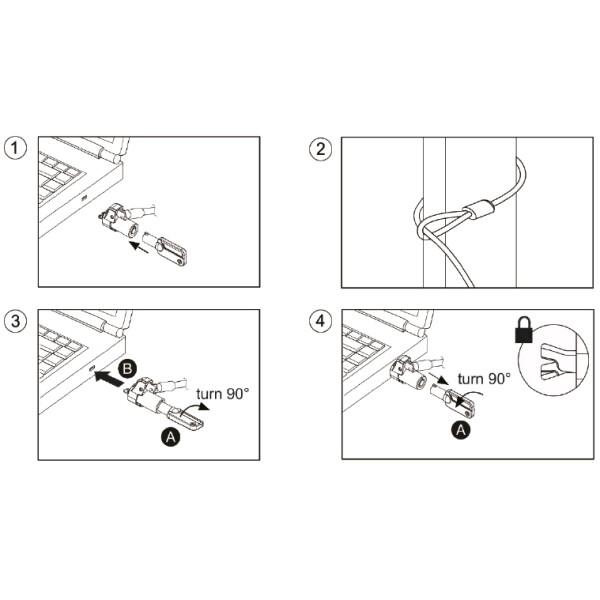 1

2

3

B

turn 90°

A

4

turn 90°

A