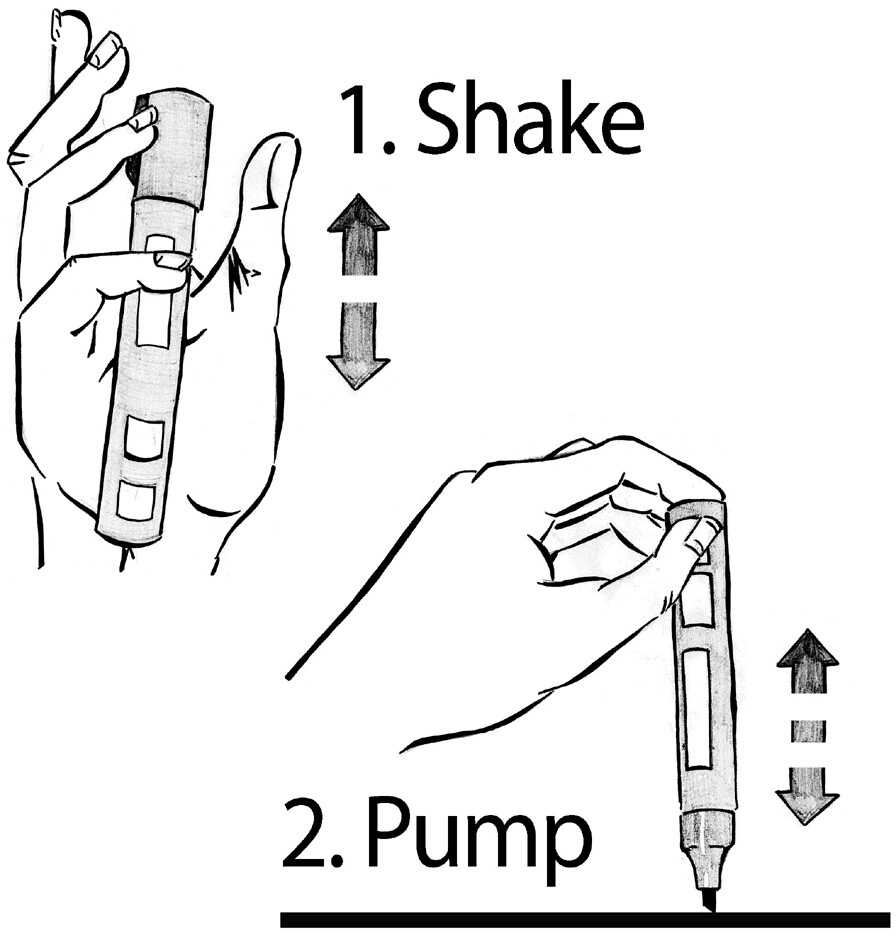 1. Shake

2. Pump